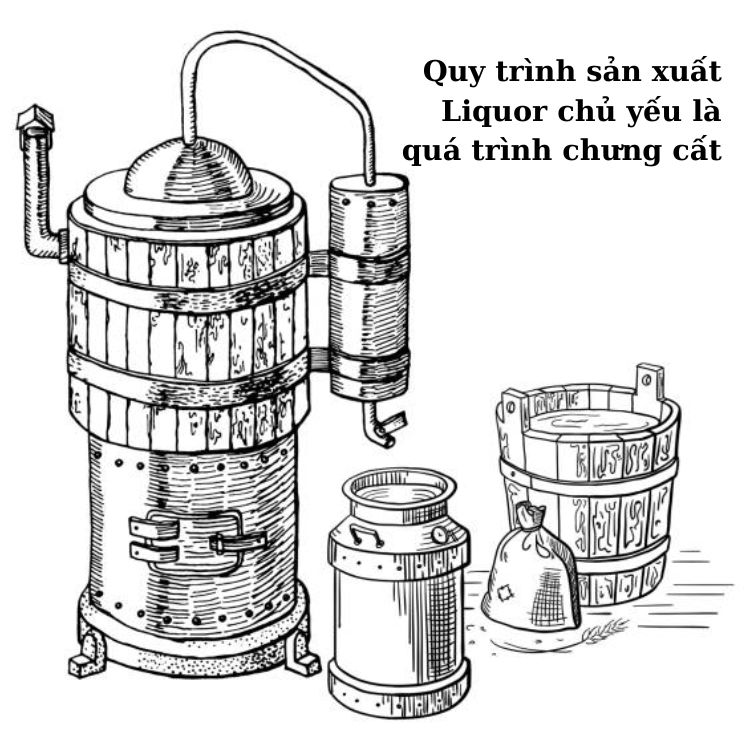 Quy trình sản xuất Liquor chủ yếu là quá trình chưng cất